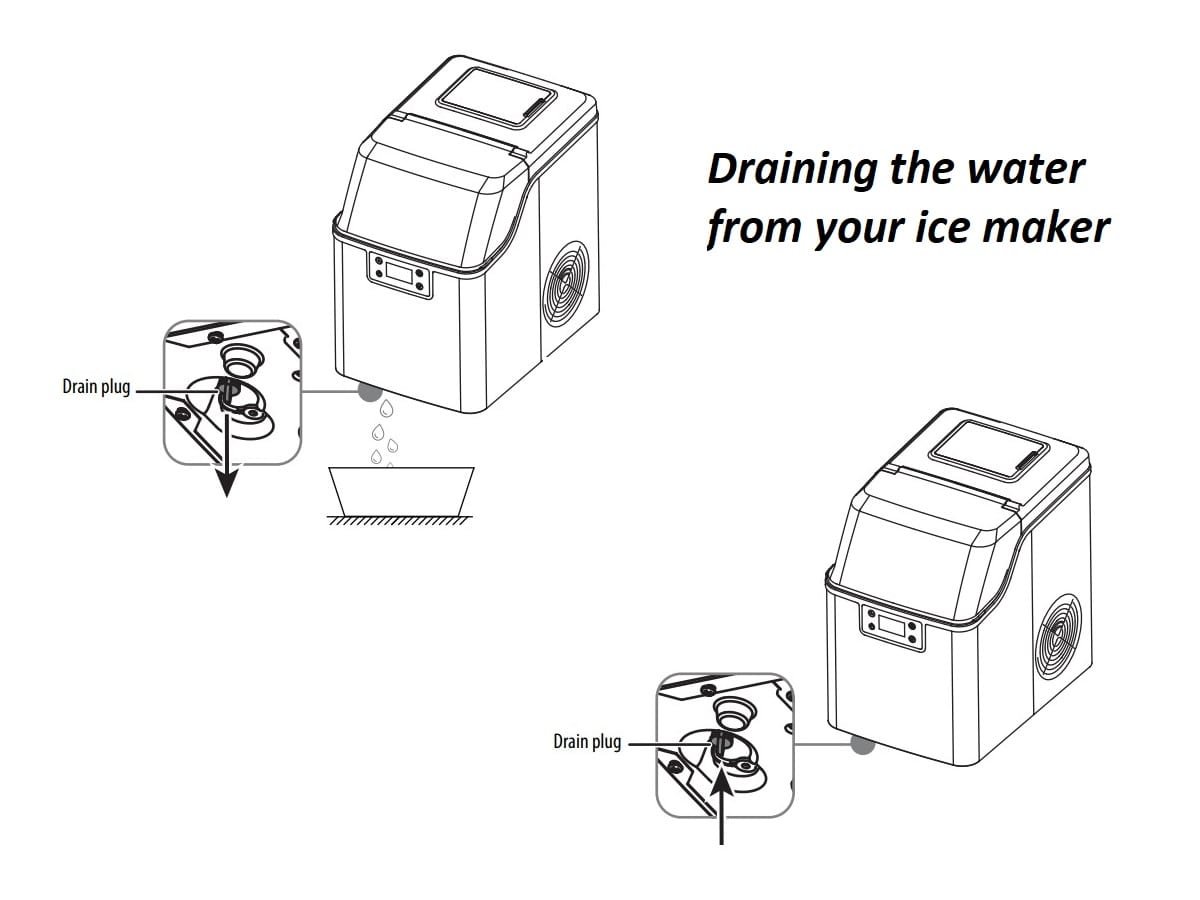 Draining the water from your ice maker

Drain plug

Drain plug